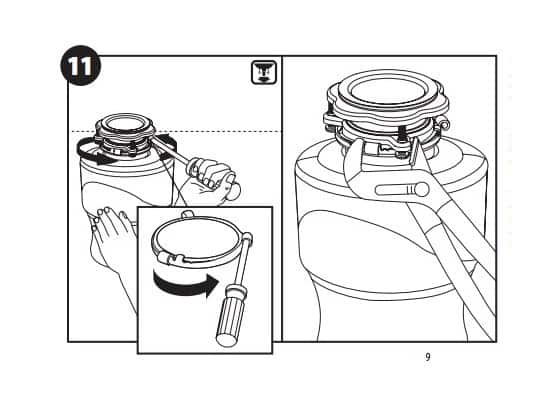 11

9